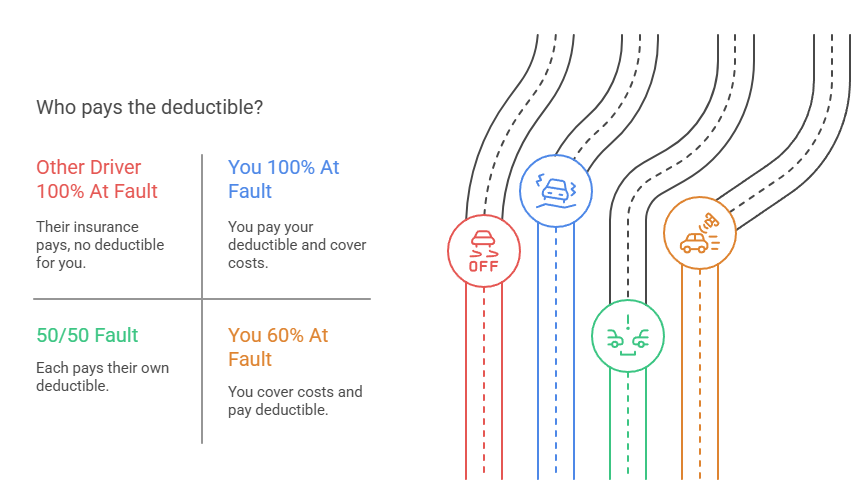 Who pays the deductible?

Other Driver 100% At Fault

Their insurance pays, no deductible for you.

You 100% At Fault

You pay your deductible and cover costs.

50/50 Fault

Each pays their own deductible.

You 60% At Fault

You cover costs and pay deductible.

OFF